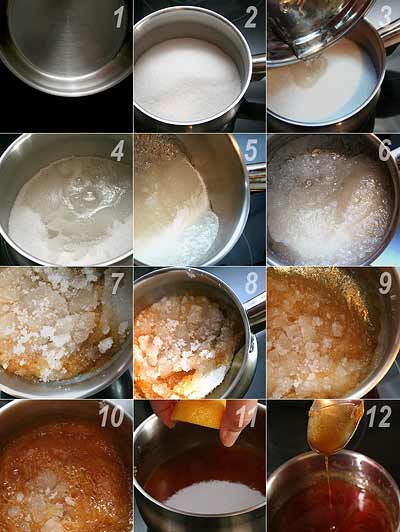 1
2
3
4
5
6
7
8
9
10
11
12